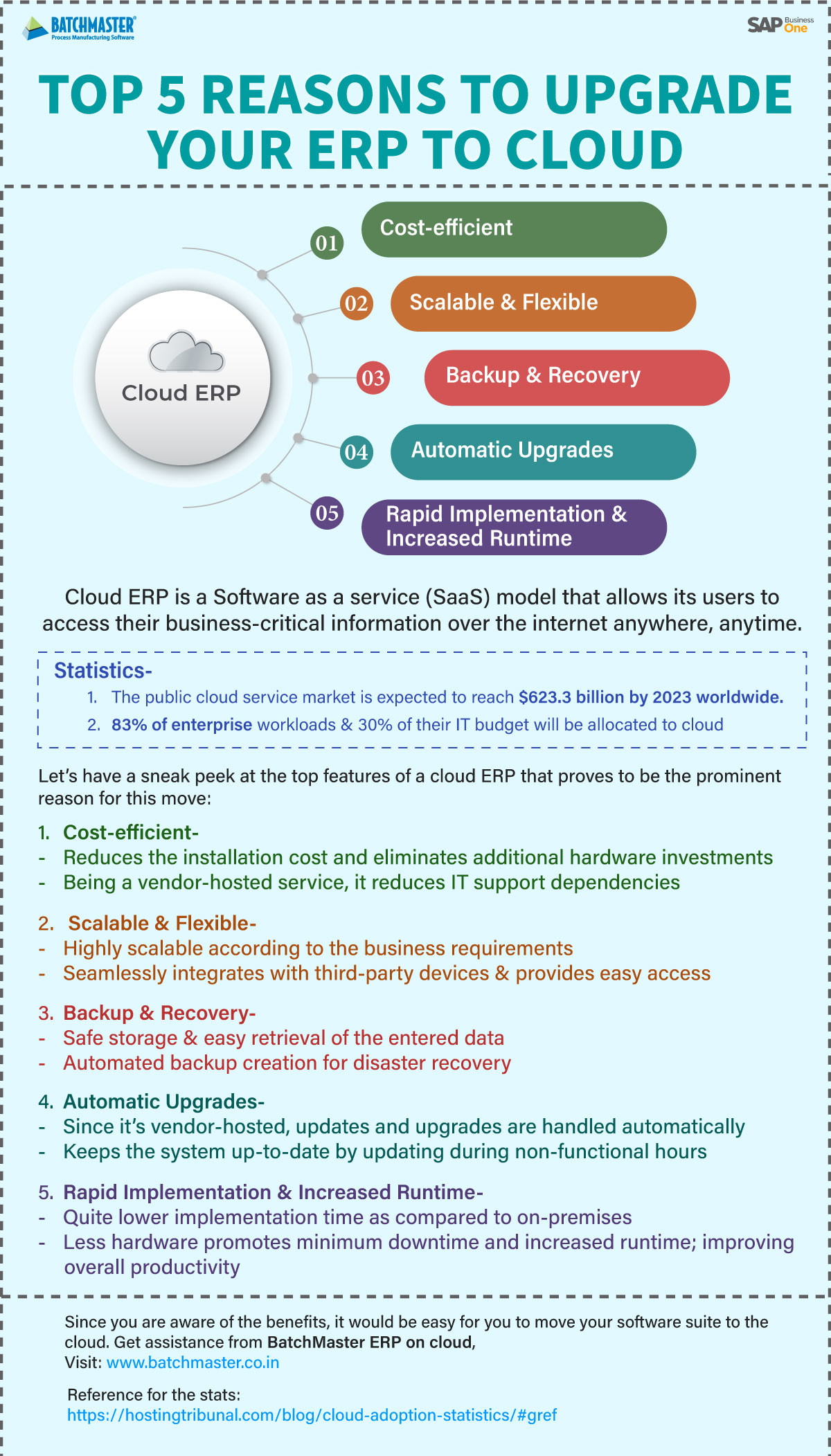 BATCHMASTER®
Process Manufacturing Software

SAP Business One

TOP 5 REASONS TO UPGRADE YOUR ERP TO CLOUD

Cloud ERP

01 Cost-efficient
02 Scalable & Flexible
03 Backup & Recovery
04 Automatic Upgrades
05 Rapid Implementation & Increased Runtime

Cloud ERP is a Software as a service (SaaS) model that allows its users to access their business-critical information over the internet anywhere, anytime.

Statistics-
1. The public cloud service market is expected to reach $623.3 billion by 2023 worldwide.
2. 83% of enterprise workloads & 30% of their IT budget will be allocated to cloud

Let's have a sneak peek at the top features of a cloud ERP that proves to be the prominent reason for this move:

1. Cost-efficient-
- Reduces the installation cost and eliminates additional hardware investments
- Being a vendor-hosted service, it reduces IT support dependencies

2. Scalable & Flexible-
- Highly scalable according to the business requirements
- Seamlessly integrates with third-party devices & provides easy access

3. Backup & Recovery-
- Safe storage & easy retrieval of the entered data
- Automated backup creation for disaster recovery

4. Automatic Upgrades-
- Since it's vendor-hosted, updates and upgrades are handled automatically
- Keeps the system up-to-date by updating during non-functional hours

5. Rapid Implementation & Increased Runtime-
- Quite lower implementation time as compared to on-premises
- Less hardware promotes minimum downtime and increased runtime; improving overall productivity

Since you are aware of the benefits, it would be easy for you to move your software suite to the cloud. Get assistance from BatchMaster ERP on cloud,
Visit: www.batchmaster.co.in

Reference for the stats:
https://hostingtribunal.com/blog/cloud-adoption-statistics/#gref